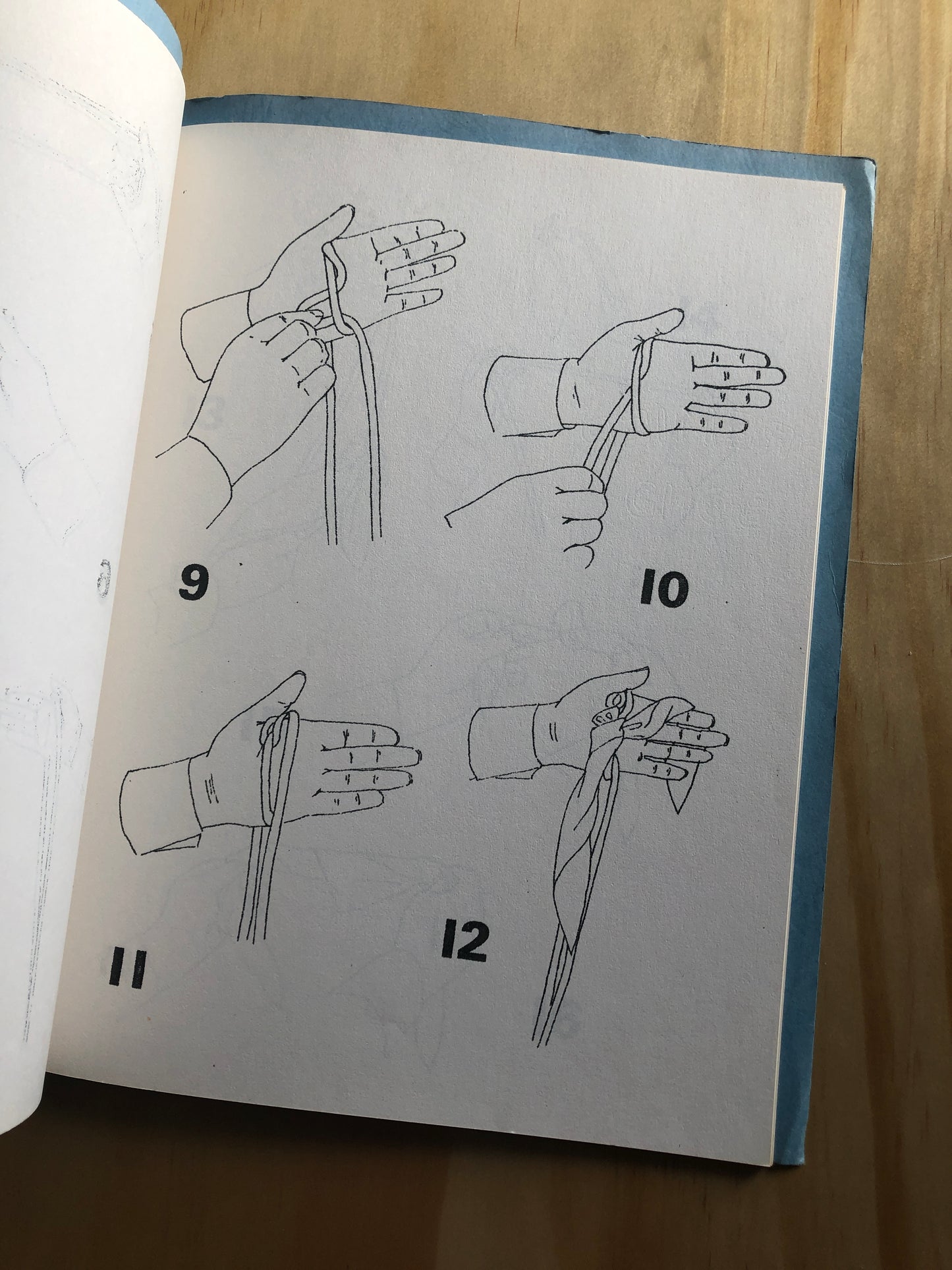 9

10

11

12