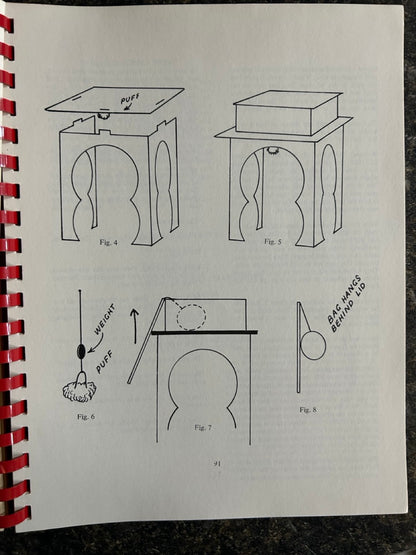 PUFF

Fig. 4

Fig. 5

WEIGHT

PUFF

Fig. 6

Fig. 7

BAG HANGS BEHIND LID

Fig. 8

91