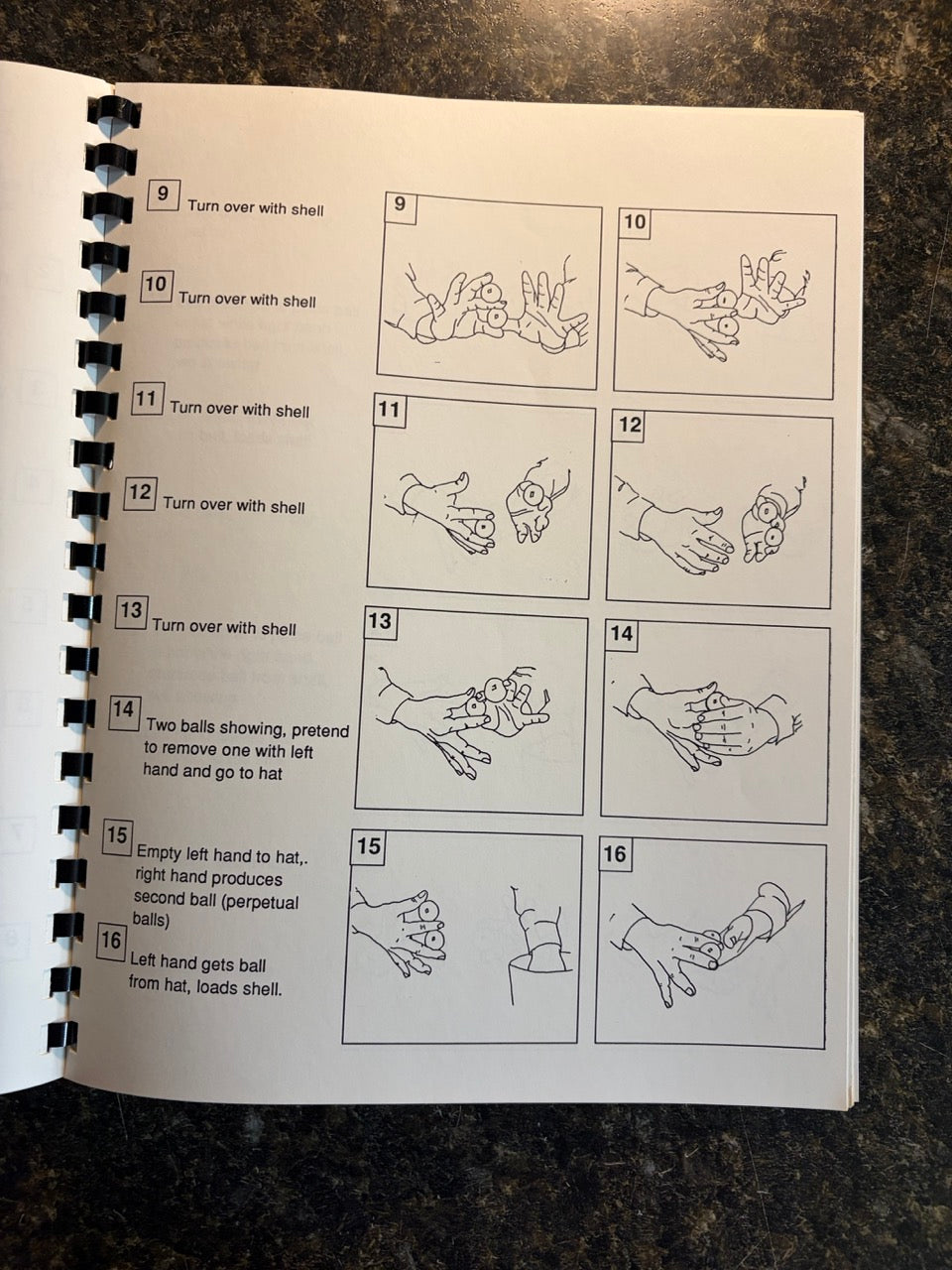 9 Turn over with shell

10 Turn over with shell

11 Turn over with shell

12 Turn over with shell

13 Turn over with shell

14 Two balls showing, pretend to remove one with left hand and go to hat

15 Empty left hand to hat,. right hand produces second ball (perpetual balls)

16 Left hand gets ball from hat, loads shell.

9

10

11

12

13

14

15

16